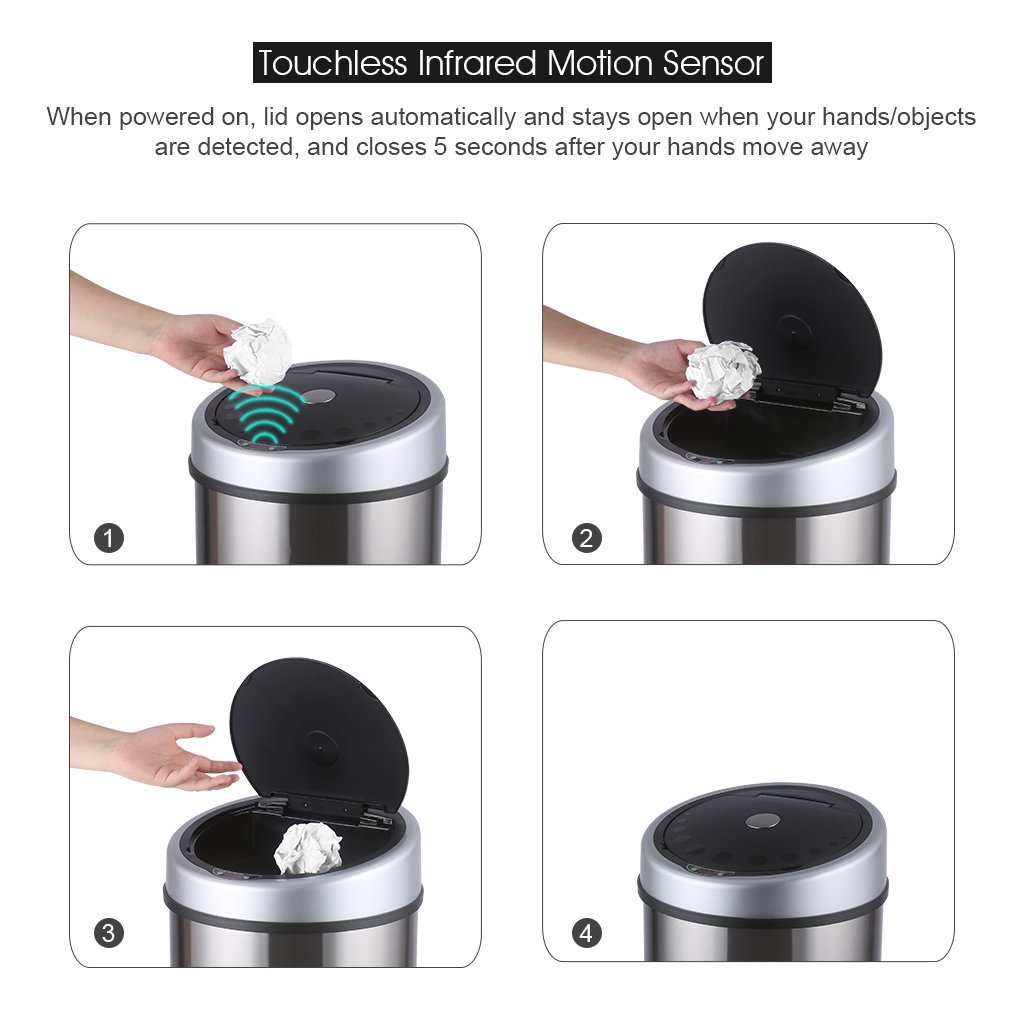 Touchless Infrared Motion Sensor

When powered on, lid opens automatically and stays open when your hands/objects are detected, and closes 5 seconds after your hands move away

1

2

3

4